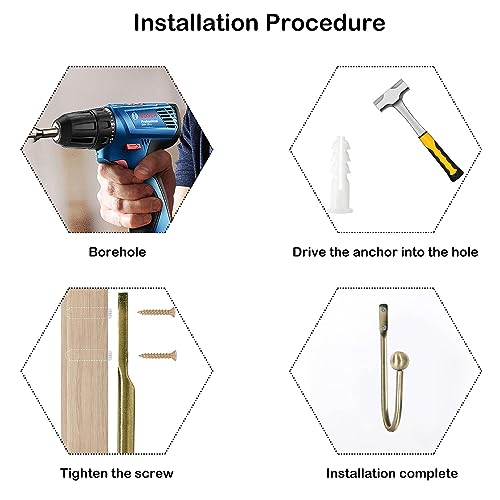 Installation Procedure

Borehole

Drive the anchor into the hole

Tighten the screw

Installation complete