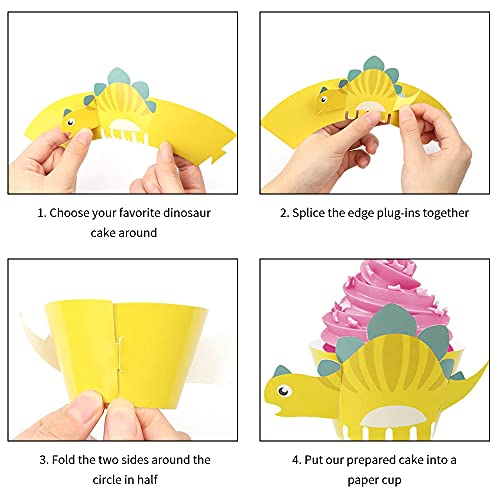 1. Choose your favorite dinosaur cake around

2. Splice the edge plug-ins together

3. Fold the two sides around the circle in half

4. Put our prepared cake into a paper cup