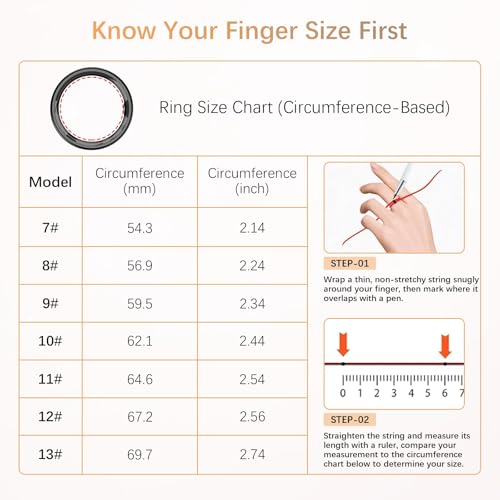 Know Your Finger Size First

Ring Size Chart (Circumference-Based)

| Model | Circumference (mm) | Circumference (inch) |
|---|---|---|
| 7# | 54.3 | 2.14 |
| 8# | 56.9 | 2.24 |
| 9# | 59.5 | 2.34 |
| 10# | 62.1 | 2.44 |
| 11# | 64.6 | 2.54 |
| 12# | 67.2 | 2.56 |
| 13# | 69.7 | 2.74 |

STEP-01

Wrap a thin, non-stretchy string snugly around your finger, then mark where it overlaps with a pen.

0 1 2 3 4 5 6 7

STEP-02

Straighten the string and measure its length with a ruler, compare your measurement to the circumference chart below to determine your size.