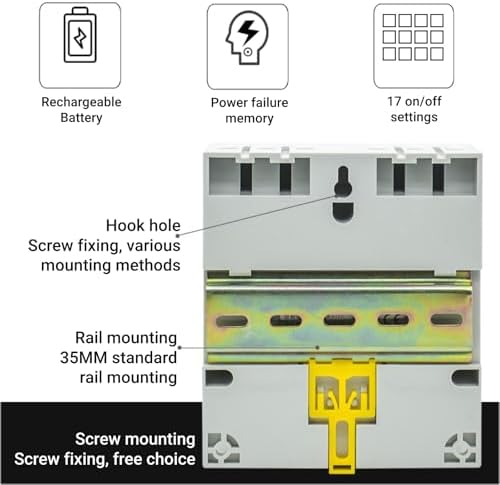 Rechargeable Battery

Power failure memory

17 on/off settings

Hook hole
Screw fixing, various mounting methods

Rail mounting
35MM standard rail mounting

Screw mounting
Screw fixing, free choice