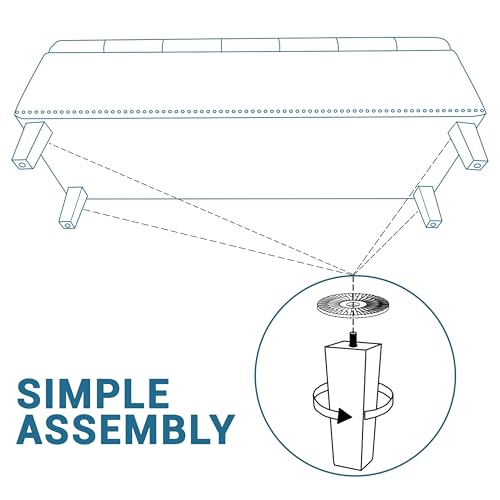 SIMPLE
ASSEMBLY