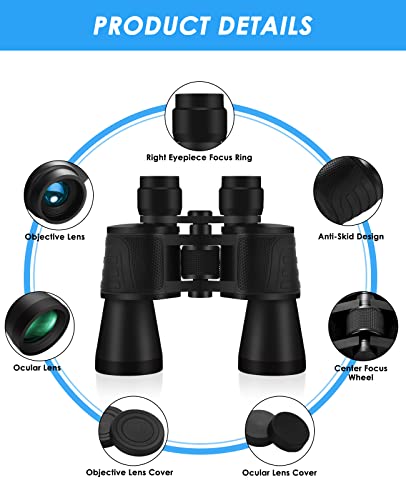 PRODUCT DETAILS

Right Eyepiece Focus Ring

Objective Lens

Anti-Skid Design

Ocular Lens

Center Focus Wheel

Objective Lens Cover

Ocular Lens Cover