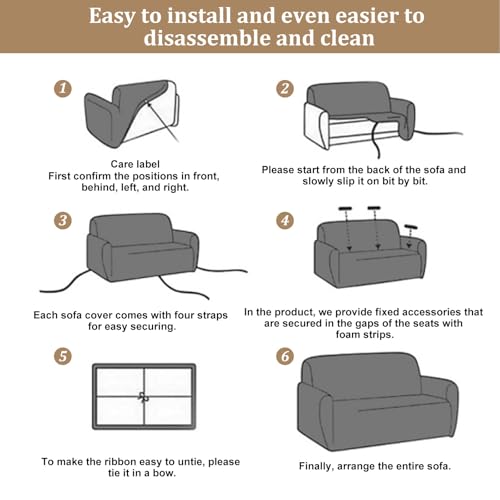 Easy to install and even easier to disassemble and clean

1

Care label
First confirm the positions in front, behind, left, and right.

2

Please start from the back of the sofa and slowly slip it on bit by bit.

3

Each sofa cover comes with four straps for easy securing.

4

In the product, we provide fixed accessories that are secured in the gaps of the seats with foam strips.

5

To make the ribbon easy to untie, please tie it in a bow.

6

Finally, arrange the entire sofa.