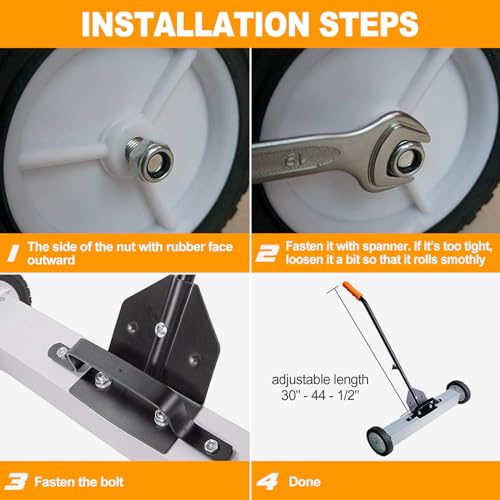 INSTALLATION STEPS

19

1 The side of the nut with rubber face outward

2 Fasten it with spanner. If it's too tight, loosen it a bit so that it rolls smothly

adjustable length
30'' - 44 - 1/2''

3 Fasten the bolt

4 Done