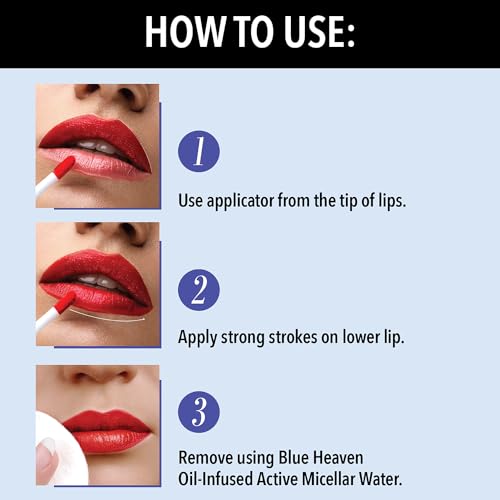 HOW TO USE:

1

Use applicator from the tip of lips.

2

Apply strong strokes on lower lip.

3

Remove using Blue Heaven Oil-Infused Active Micellar Water.