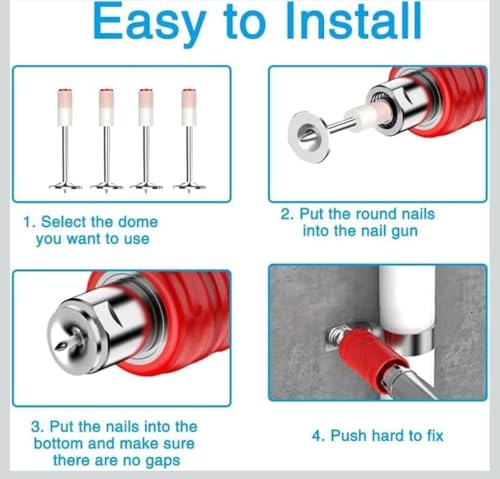 Easy to Install

1. Select the dome you want to use

2. Put the round nails into the nail gun

3. Put the nails into the bottom and make sure there are no gaps

4. Push hard to fix