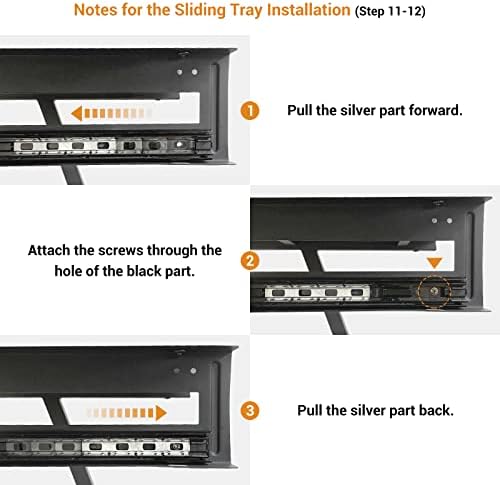 Notes for the Sliding Tray Installation (Step 11-12)

1 Pull the silver part forward.

Attach the screws through the hole of the black part. 2

3 Pull the silver part back.