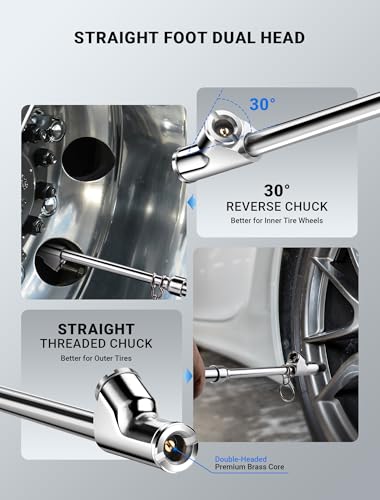 STRAIGHT FOOT DUAL HEAD

30°

30°
REVERSE CHUCK
Better for Inner Tire Wheels

STRAIGHT
THREADED CHUCK
Better for Outer Tires

Double-Headed
Premium Brass Core