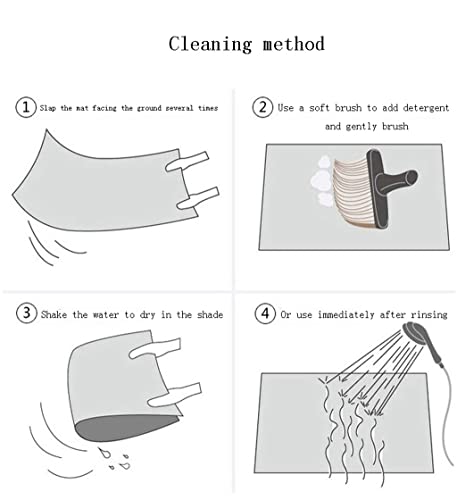 Cleaning method

1 Slap the mat facing the ground several times

2 Use a soft brush to add detergent and gently brush

3 Shake the water to dry in the shade

4 Or use immediately after rinsing