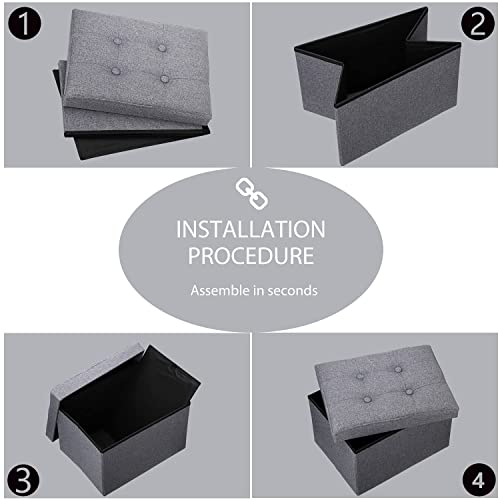 1

2

INSTALLATION PROCEDURE

Assemble in seconds

3

4