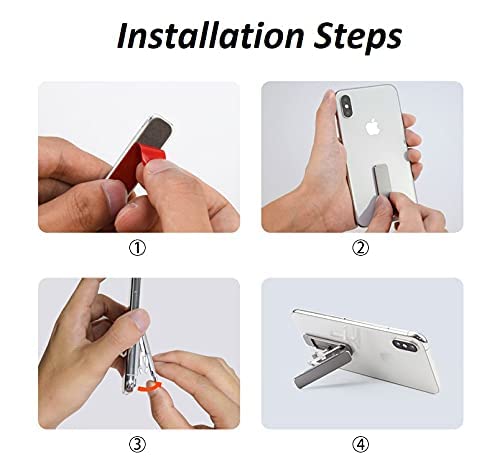 Installation Steps

①

②

③

④