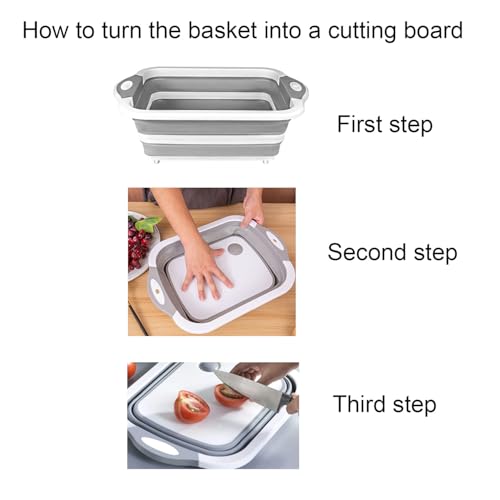 How to turn the basket into a cutting board

First step

Second step

Third step