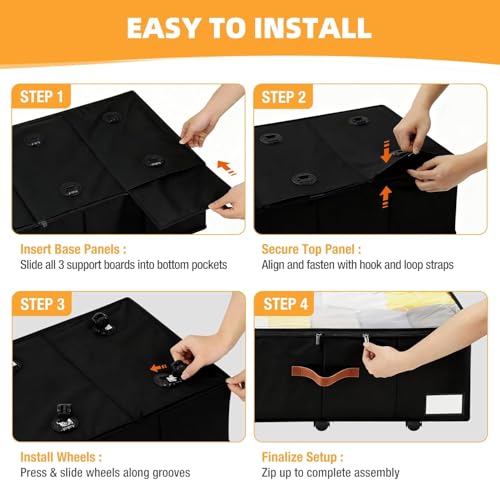 EASY TO INSTALL

STEP 1

Insert Base Panels :
Slide all 3 support boards into bottom pockets

STEP 2

Secure Top Panel :
Align and fasten with hook and loop straps

STEP 3

Install Wheels :
Press & slide wheels along grooves

STEP 4

Finalize Setup :
Zip up to complete assembly