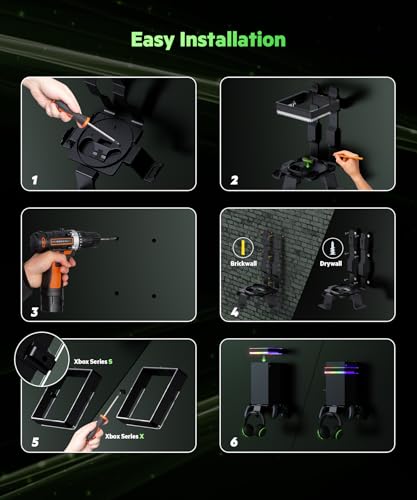 Easy Installation

1

2

3

Brickwall

Drywall

4

Xbox Series S

Xbox Series X

5

6