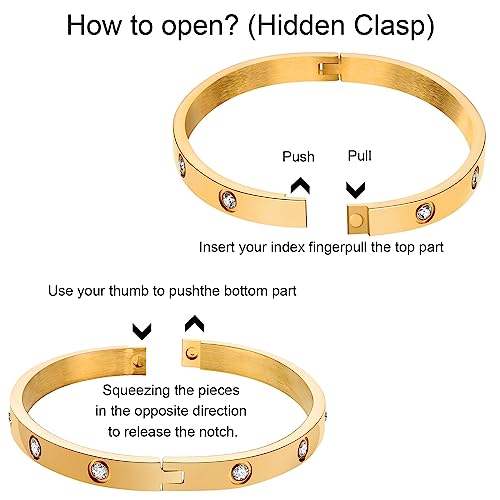 How to open? (Hidden Clasp)

Push

Pull

Insert your index fingerpull the top part

Use your thumb to pushthe bottom part

Squeezing the pieces in the opposite direction to release the notch.