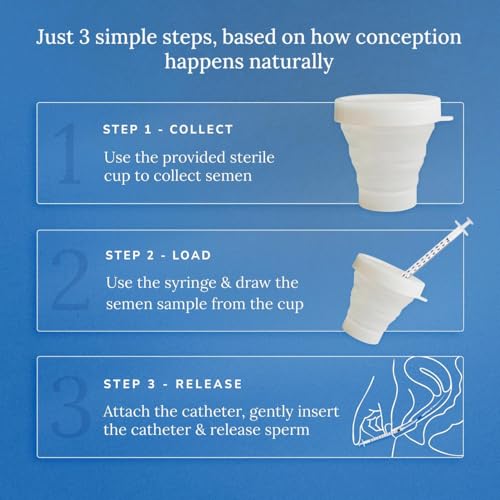 Just 3 simple steps, based on how conception happens naturally

1

STEP 1 - COLLECT

Use the provided sterile cup to collect semen

2

STEP 2 - LOAD

Use the syringe & draw the semen sample from the cup

3

STEP 3 - RELEASE

Attach the catheter, gently insert the catheter & release sperm