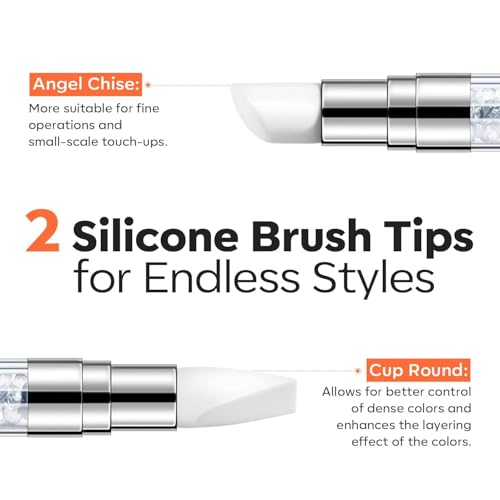 Angel Chise:
More suitable for fine operations and small-scale touch-ups.

2 Silicone Brush Tips for Endless Styles

Cup Round:
Allows for better control of dense colors and enhances the layering effect of the colors.