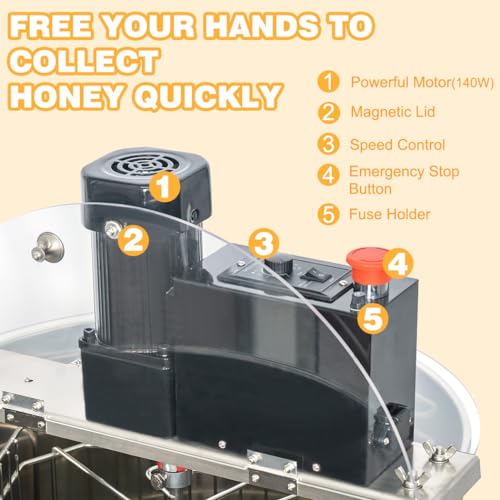 FREE YOUR HANDS TO COLLECT HONEY QUICKLY

1 Powerful Motor(140W)
2 Magnetic Lid
3 Speed Control
4 Emergency Stop Button
5 Fuse Holder

1
2
3
4
5