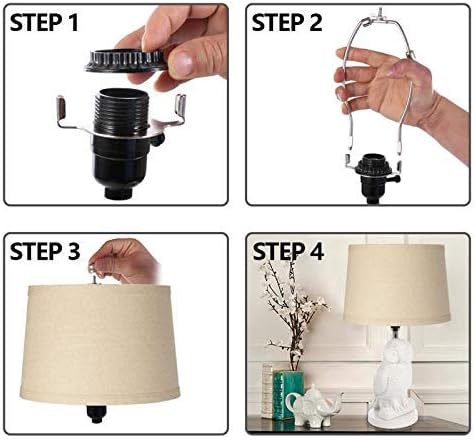 STEP 1

STEP 2

STEP 3

STEP 4