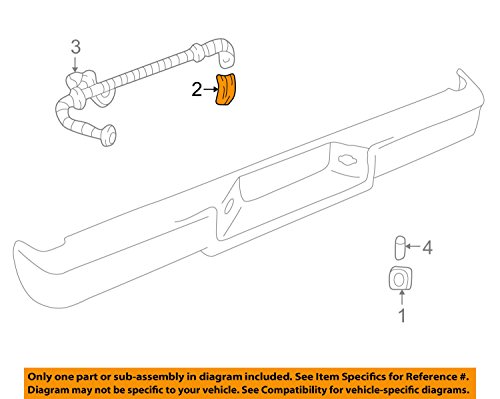 3
2
4
1
Only one part or sub-assembly in diagram included. See Item Specifics for Reference #. Diagram may not be specific to your vehicle. See Compatibility for vehicle-specific diagrams.