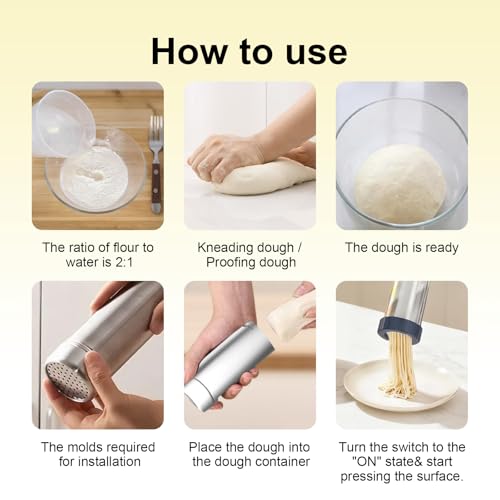 How to use

The ratio of flour to water is 2:1

Kneading dough / Proofing dough

The dough is ready

The molds required for installation

Place the dough into the dough container

Turn the switch to the "ON" state& start pressing the surface.