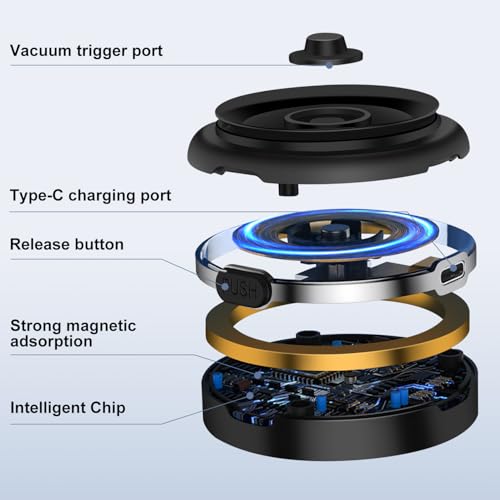 Vacuum trigger port

Type-C charging port

Release button

PUSH

Strong magnetic adsorption

Intelligent Chip