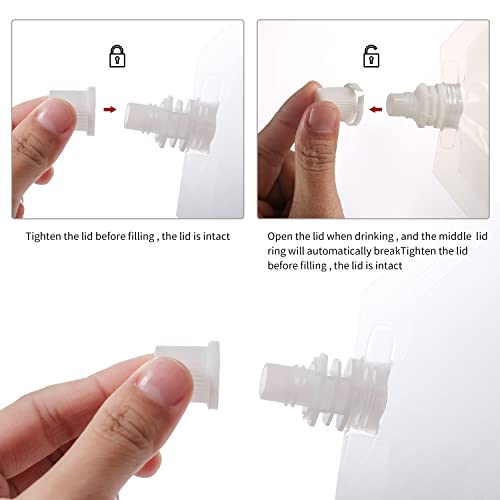 Tighten the lid before filling , the lid is intact

Open the lid when drinking , and the middle lid ring will automatically breakTighten the lid before filling , the lid is intact