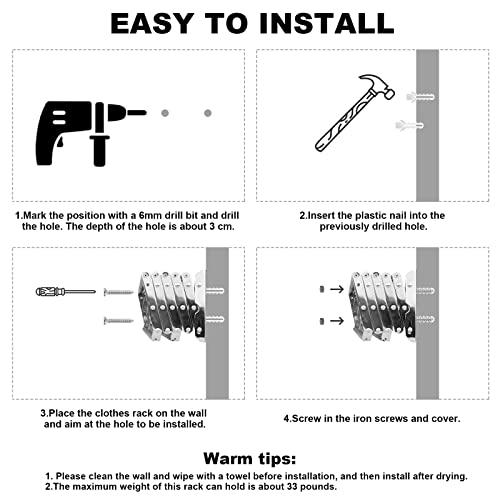 EASY TO INSTALL

1.Mark the position with a 6mm drill bit and drill the hole. The depth of the hole is about 3 cm.

2.Insert the plastic nail into the previously drilled hole.

3.Place the clothes rack on the wall and aim at the hole to be installed.

4.Screw in the iron screws and cover.

Warm tips:

1. Please clean the wall and wipe with a towel before installation, and then install after drying.
2.The maximum weight of this rack can hold is about 33 pounds.