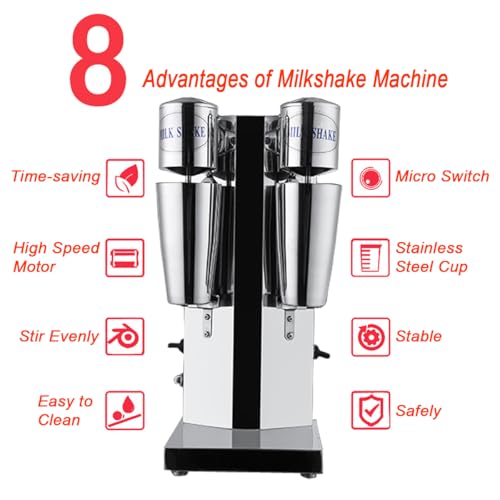 8 Advantages of Milkshake Machine

MILK SHAKE

MILK SHAKE

Time-saving

High Speed Motor

Stir Evenly

Easy to Clean

Micro Switch

Stainless Steel Cup

Stable

Safely