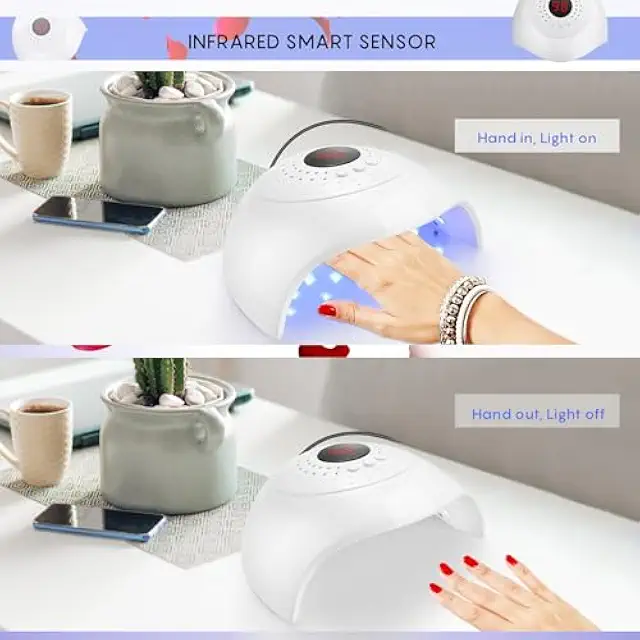 INFRARED SMART SENSOR

Hand in, Light on

Hand out, Light off