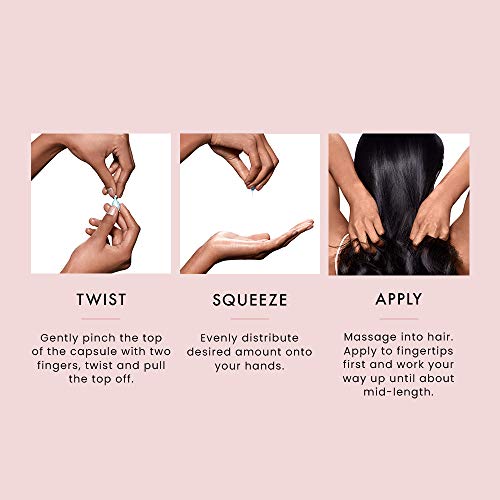 TWIST

Gently pinch the top of the capsule with two fingers, twist and pull the top off.

SQUEEZE

Evenly distribute desired amount onto your hands.

APPLY

Massage into hair. Apply to fingertips first and work your way up until about mid-length.