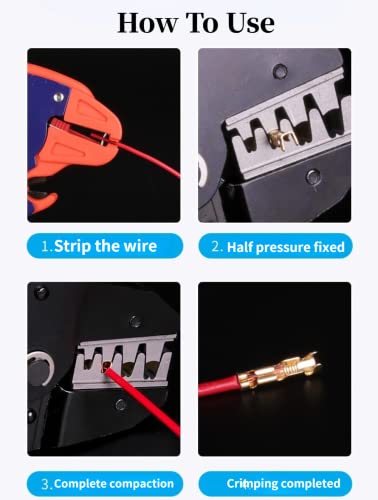 How To Use

1.Strip the wire

2. Half pressure fixed

3.Complete compaction

Crimping completed