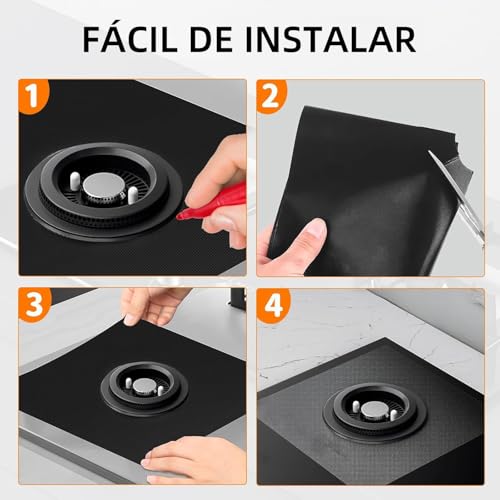 FÁCIL DE INSTALAR

1

2

3

4