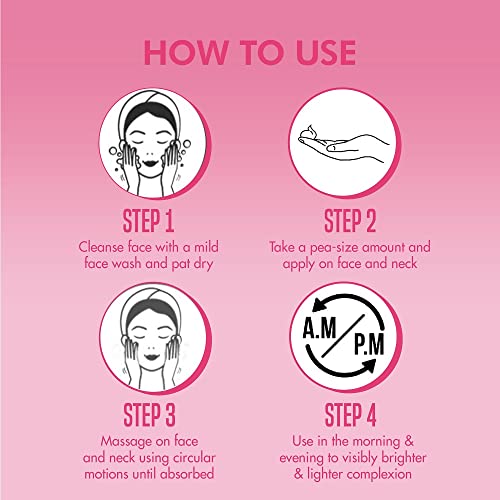 HOW TO USE

STEP 1
Cleanse face with a mild face wash and pat dry

STEP 2
Take a pea-size amount and apply on face and neck

STEP 3
Massage on face and neck using circular motions until absorbed

A.M
P.M

STEP 4
Use in the morning & evening to visibly brighter & lighter complexion