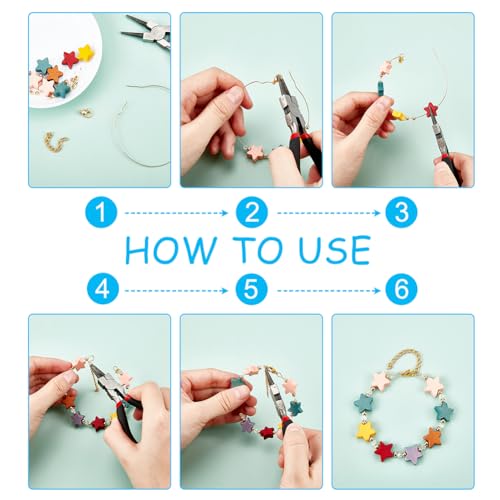 1
2
3
HOW TO USE
4
5
6