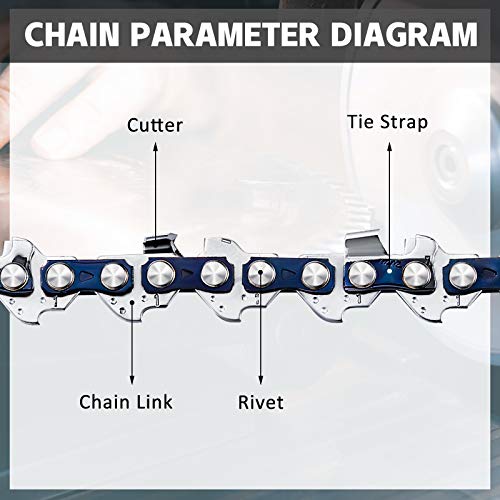 CHAIN PARAMETER DIAGRAM

Cutter

Tie Strap

Chain Link

Rivet