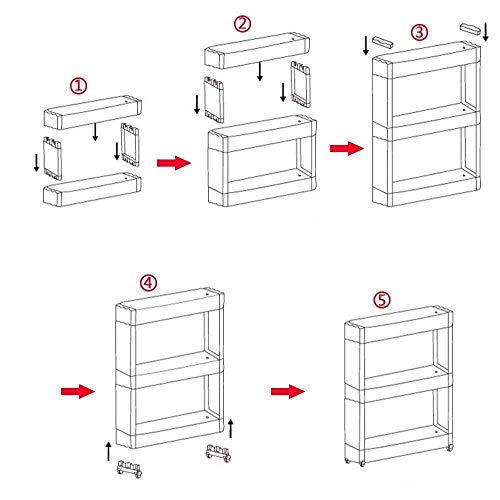 ①

②

③

④

⑤