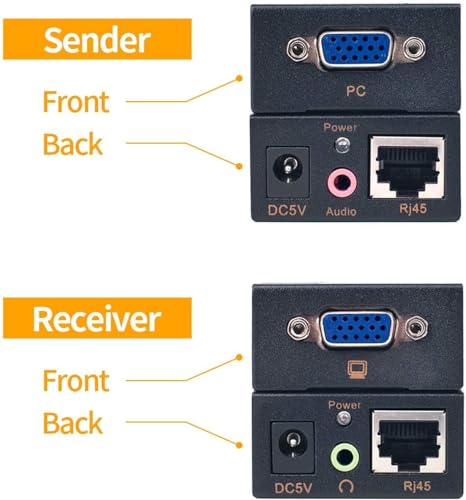 Sender

Front

Back

PC

Power

DC5V

Audio

Rj45

Receiver

Front

Back

Power

DC5V

Rj45