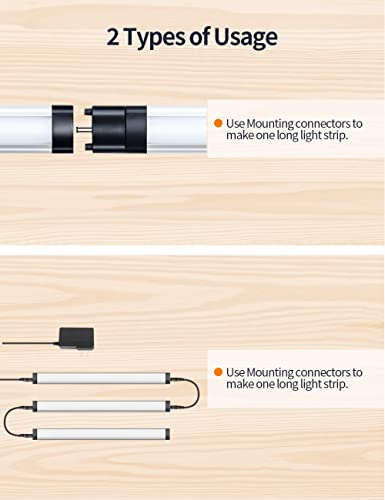 2 Types of Usage

Use Mounting connectors to make one long light strip.

Use Mounting connectors to make one long light strip.