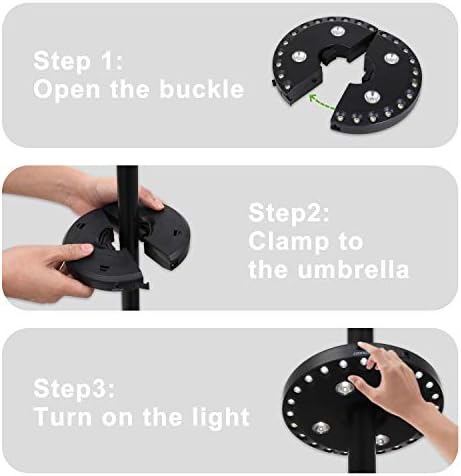 Step 1:
Open the buckle

Step2:
Clamp to
the umbrella

Step3:
Turn on the light