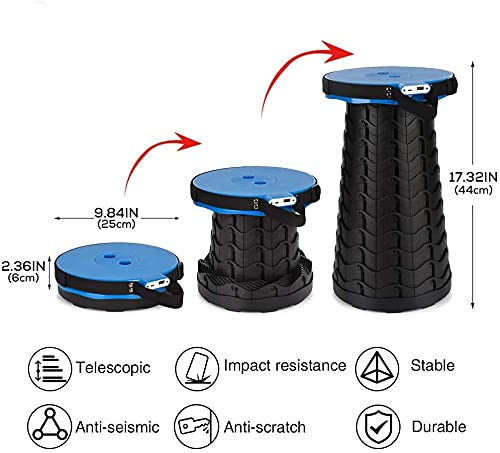 9.84IN
(25cm)

2.36IN
(6cm)

17.32IN
(44cm)

Telescopic

Impact resistance

Stable

Anti-seismic

Anti-scratch

Durable