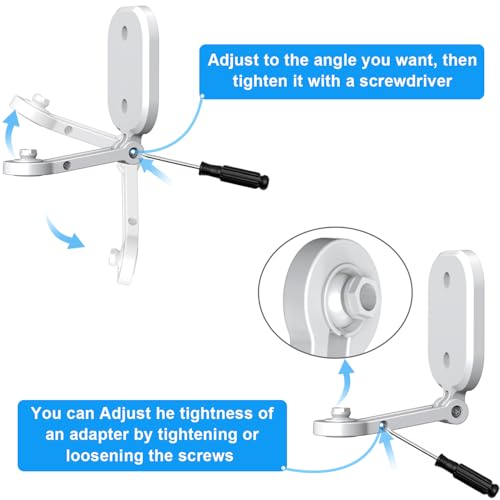 Adjust to the angle you want, then tighten it with a screwdriver

You can Adjust he tightness of an adapter by tightening or loosening the screws