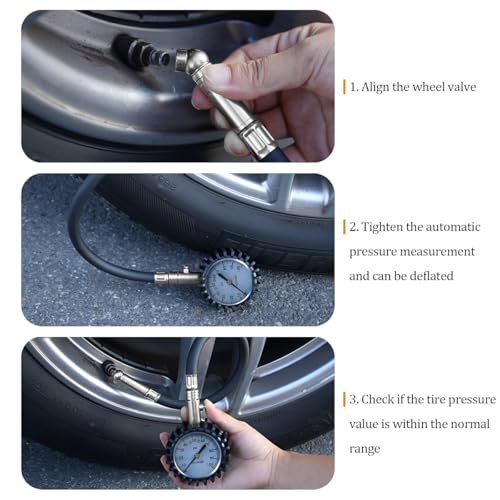 1. Align the wheel valve

2. Tighten the automatic pressure measurement and can be deflated

3. Check if the tire pressure value is within the normal range