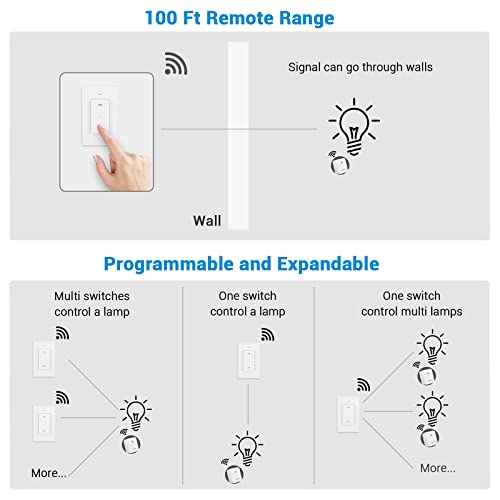 100 Ft Remote Range

Signal can go through walls

Wall

Programmable and Expandable

Multi switches control a lamp

More...

One switch control a lamp

One switch control multi lamps

More...