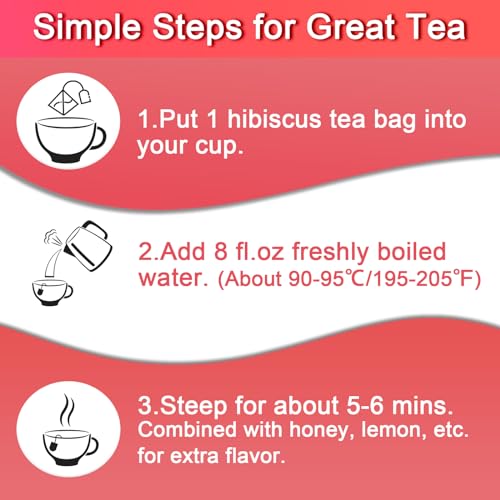 Simple Steps for Great Tea

1.Put 1 hibiscus tea bag into your cup.

2.Add 8 fl.oz freshly boiled water. (About 90-95℃/195-205℉)

3.Steep for about 5-6 mins. Combined with honey, lemon, etc. for extra flavor.