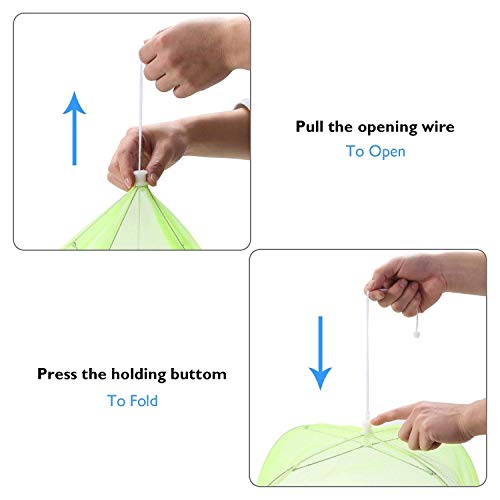 Pull the opening wire
To Open

Press the holding buttom
To Fold