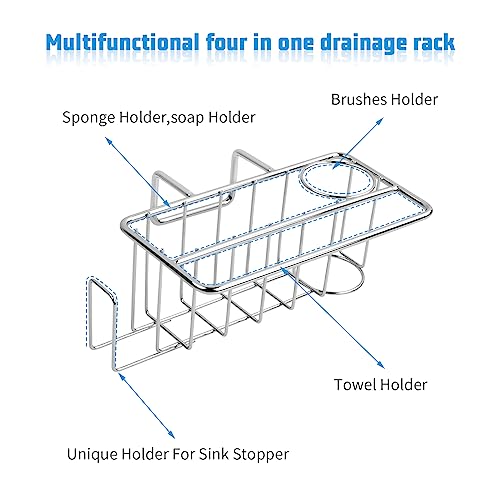 Multifunctional four in one drainage rack

Brushes Holder

Sponge Holder,soap Holder

Towel Holder

Unique Holder For Sink Stopper