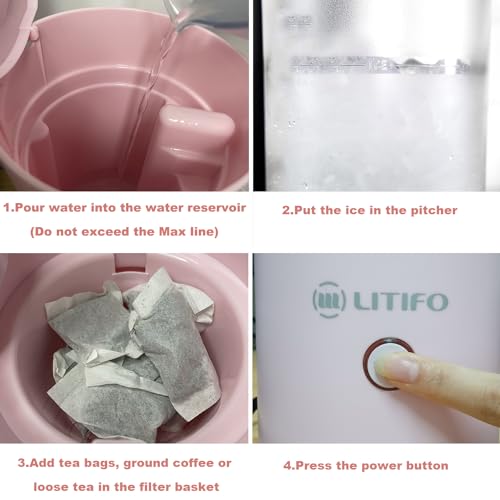 1.Pour water into the water reservoir (Do not exceed the Max line)

2.Put the ice in the pitcher

LITIFO

3.Add tea bags, ground coffee or loose tea in the filter basket

4.Press the power button