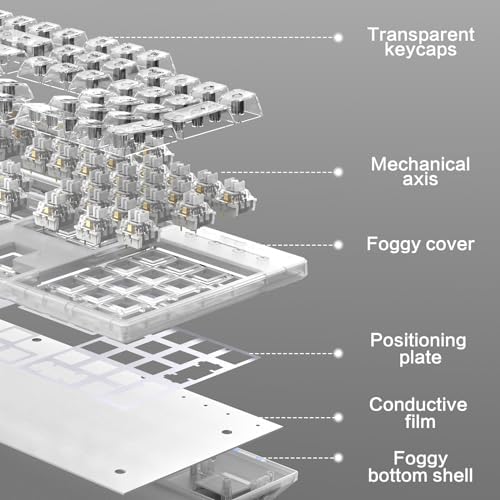 Transparent keycaps

Mechanical axis

Foggy cover

Positioning plate

Conductive film

Foggy bottom shell