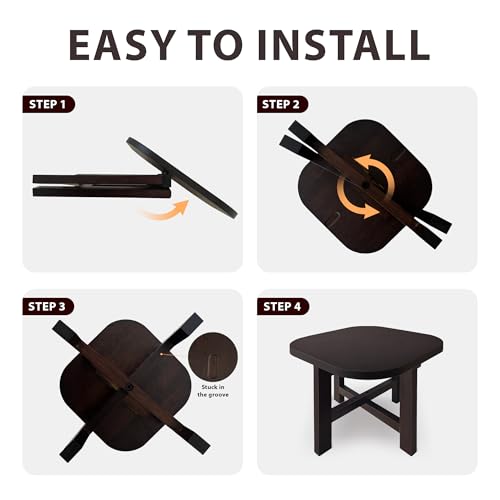 EASY TO INSTALL

STEP 1

STEP 2

STEP 3

Stuck in the groove

STEP 4